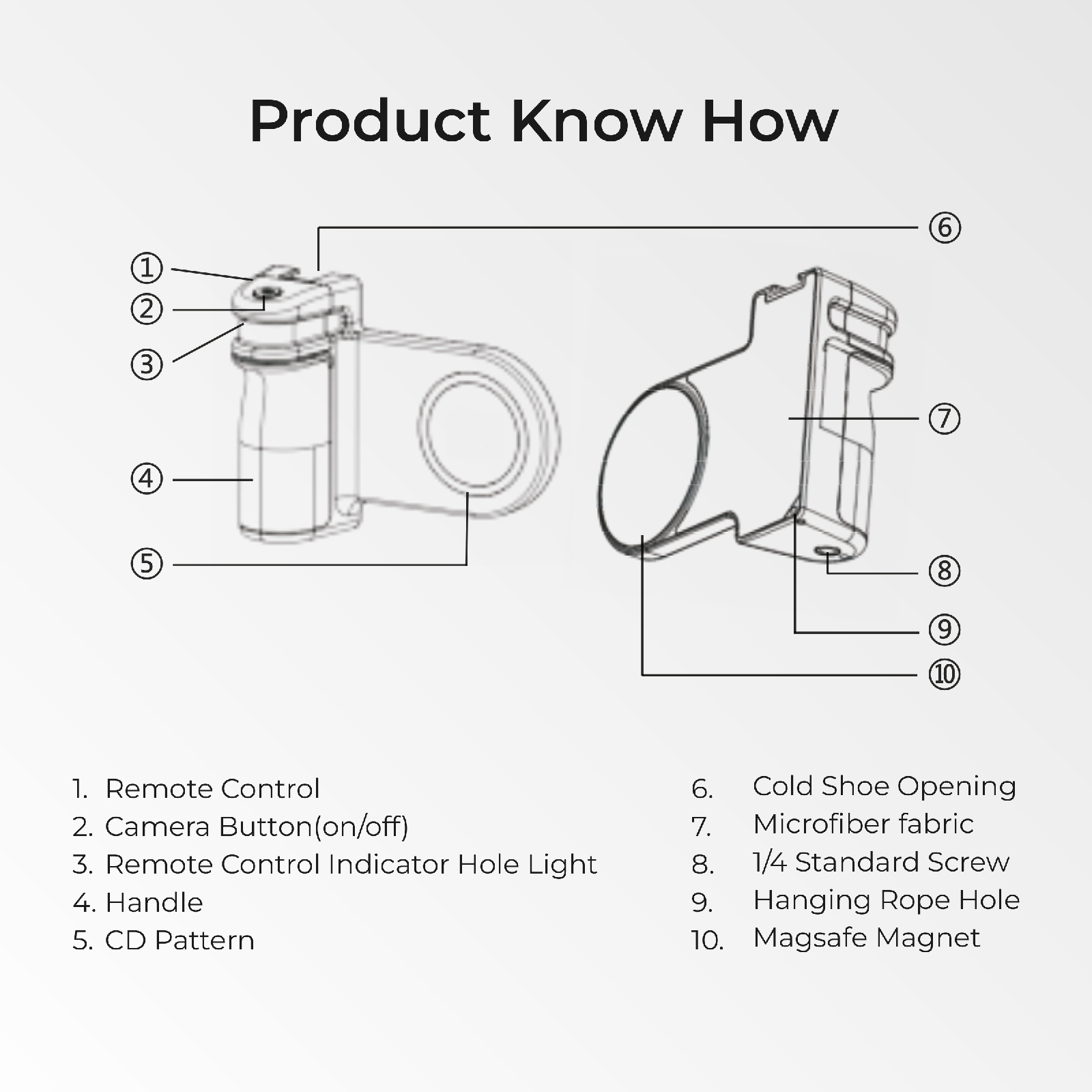 Product Know How

①
②
③
④
⑤
⑥
⑦
⑧
⑨
⑩

1. Remote Control
2. Camera Button(on/off)
3. Remote Control Indicator Hole Light
4. Handle
5. CD Pattern

6. Cold Shoe Opening
7. Microfiber fabric
8. 1/4 Standard Screw
9. Hanging Rope Hole
10. Magsafe Magnet